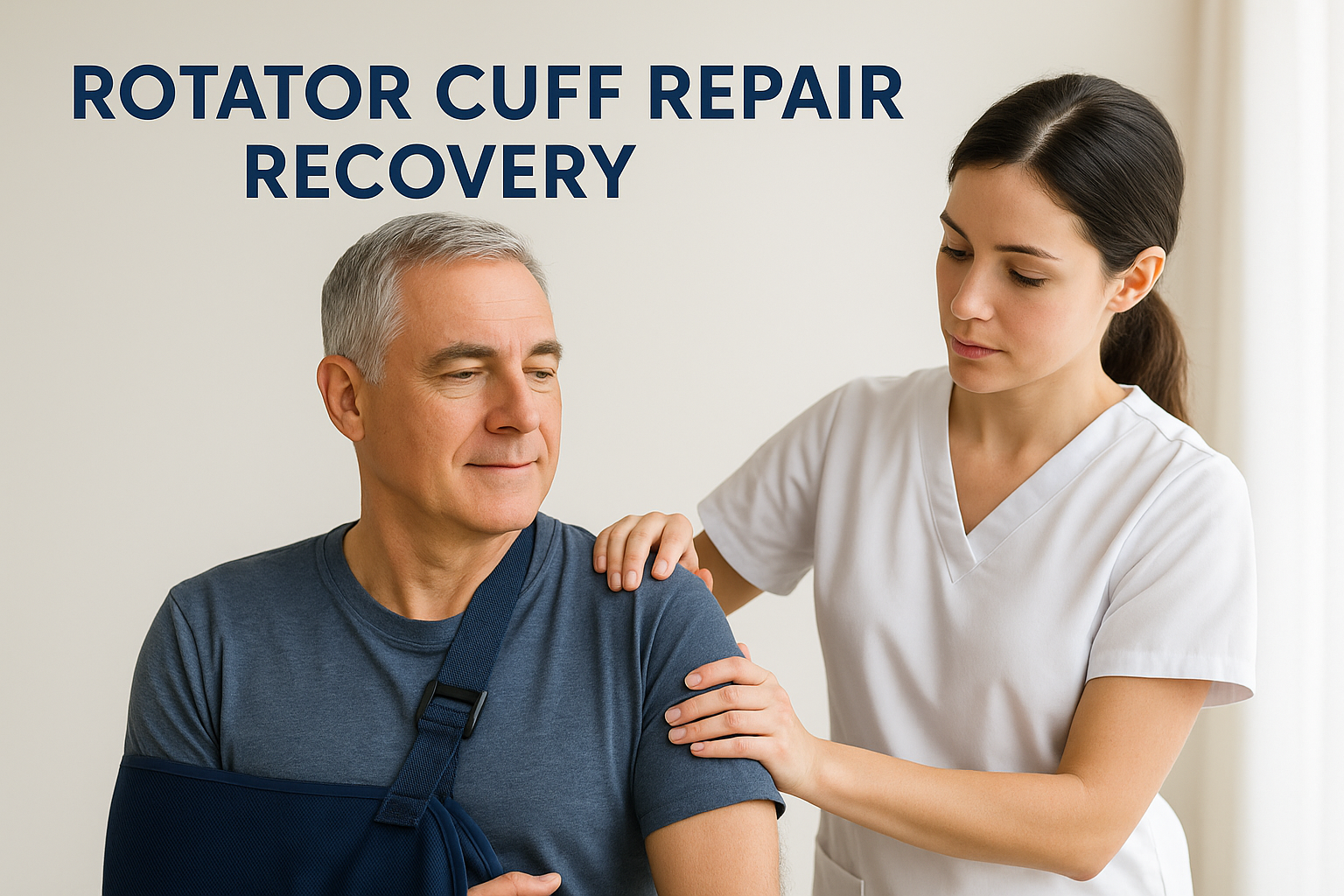 ROTATOR CUFF REPAIR
RECOVERY